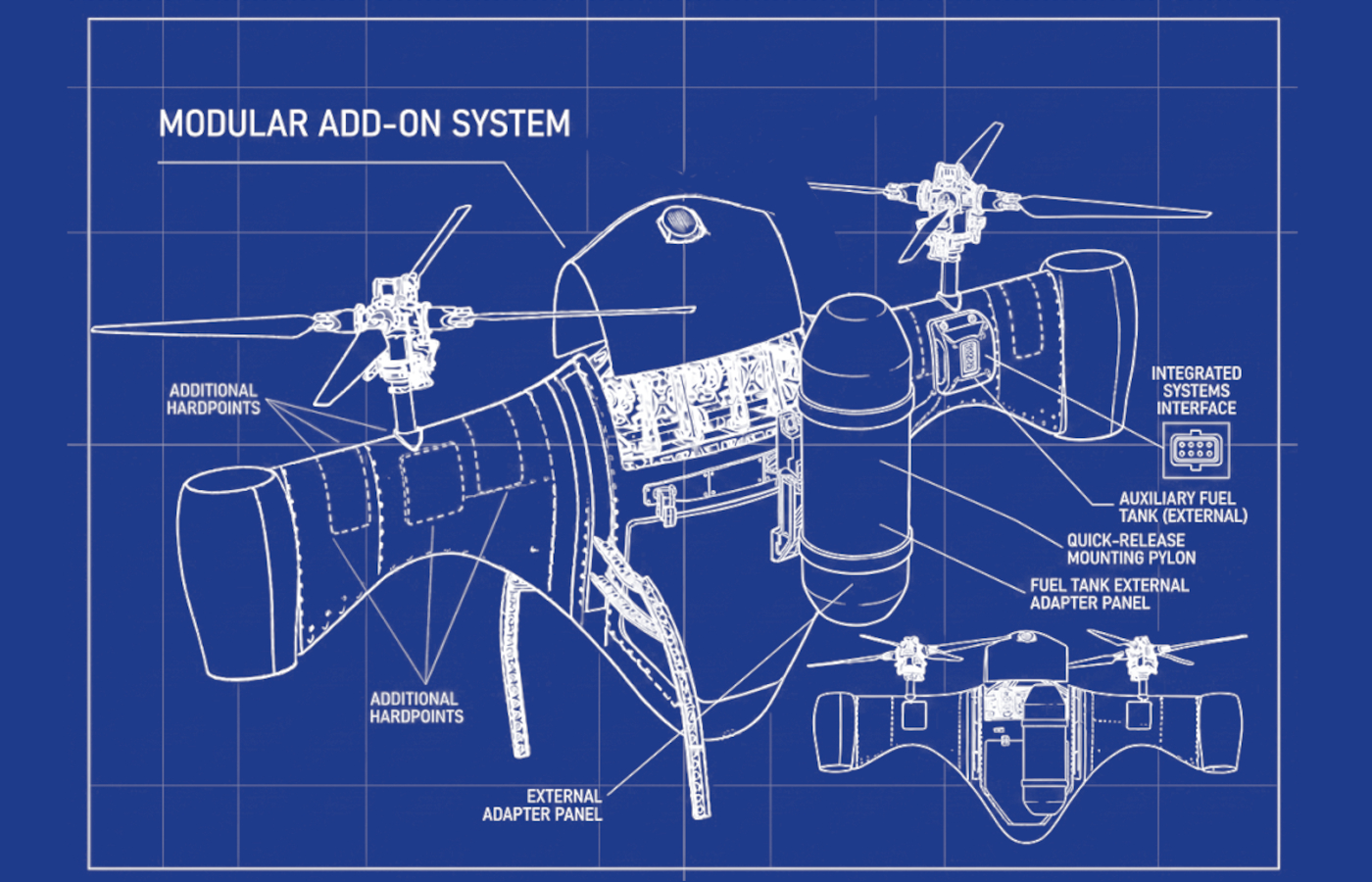 MODULAR ADD-ON SYSTEM

ADDITIONAL HARDPOINTS

INTEGRATED SYSTEMS INTERFACE

AUXILIARY FUEL TANK (EXTERNAL)

QUICK-RELEASE MOUNTING PYLON

FUEL TANK EXTERNAL ADAPTER PANEL

ADDITIONAL HARDPOINTS

EXTERNAL ADAPTER PANEL